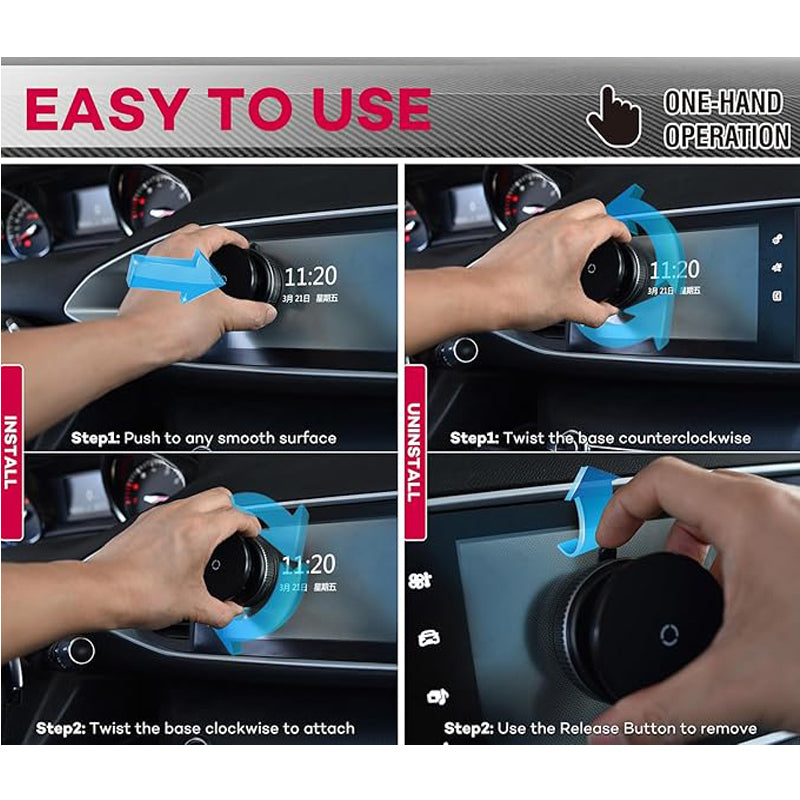 EASY TO USE

ONE-HAND OPERATION

INSTALL

11:20
3月 21日 星期五

Step1: Push to any smooth surface

11:20
3月 21日 星期五

Step2: Twist the base clockwise to attach

UNINSTALL

11:20
3月 21日 星期五

Step1: Twist the base counterclockwise

Step2: Use the Release Button to remove